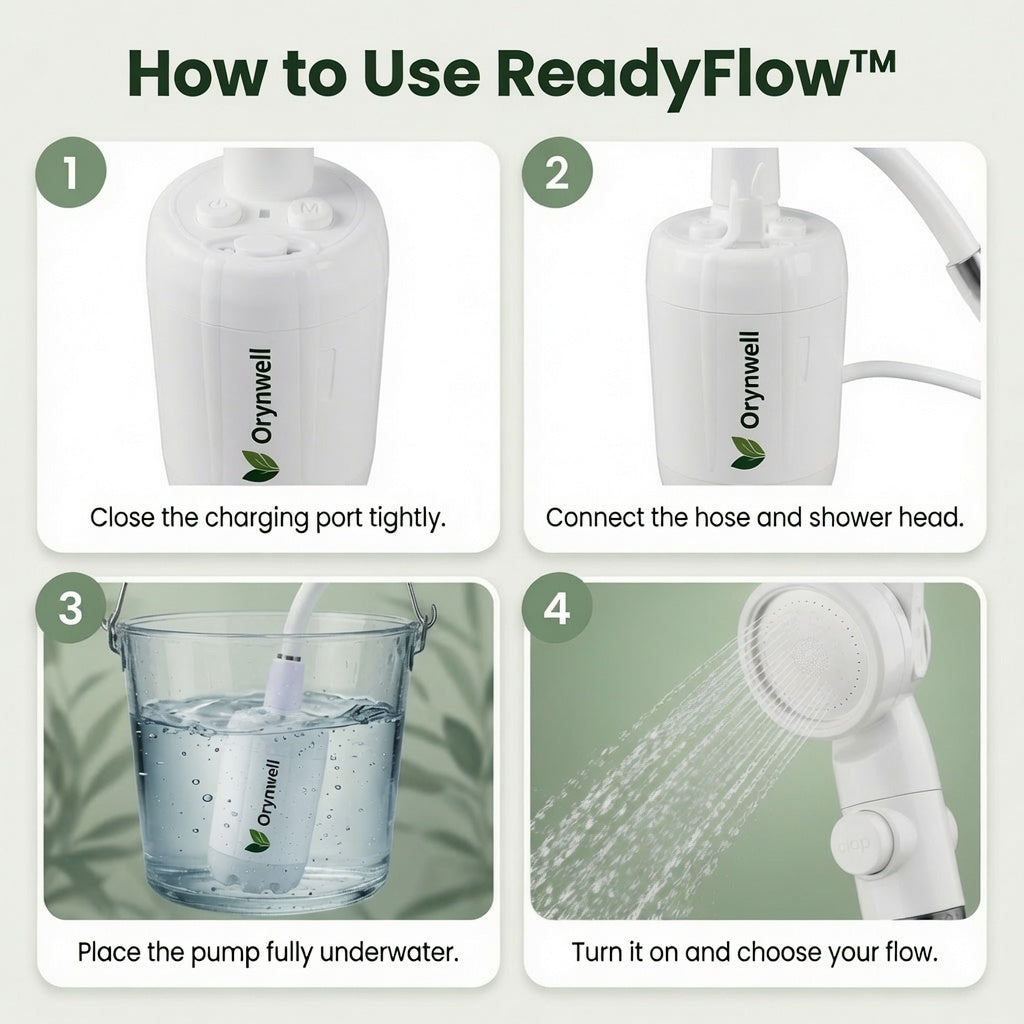 How to Use ReadyFlow™

1

M

Orynwell

Close the charging port tightly.

2

Orynwell

Connect the hose and shower head.

3

Orynwell

Place the pump fully underwater.

4

Turn it on and choose your flow.