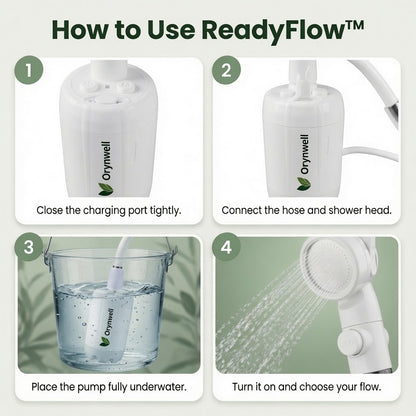 How to Use ReadyFlow™

1

Orynwell

Close the charging port tightly.

2

Orynwell

Connect the hose and shower head.

3

Orynwell

Place the pump fully underwater.

4

Turn it on and choose your flow.